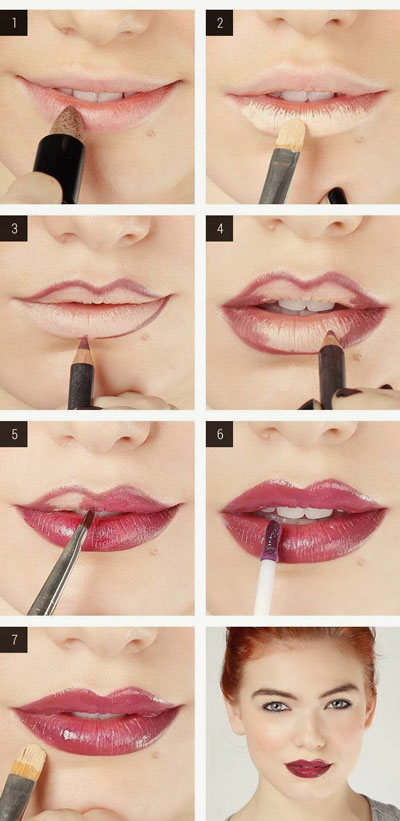 1

2

3

4

5

6

7